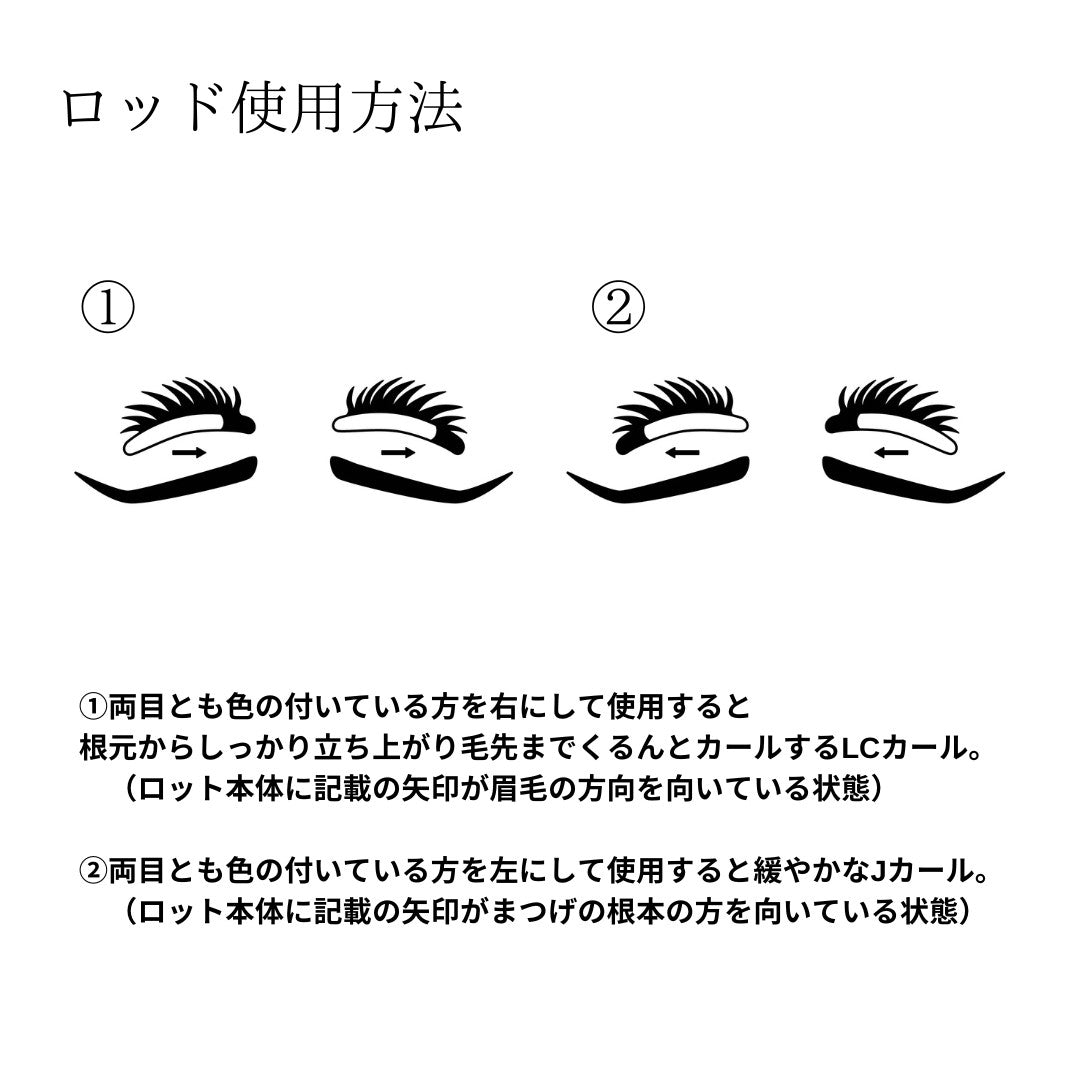 ロッド使用方法

①

②

①両目とも色の付いている方を右にして使用すると
根元からしっかり立ち上がり毛先までくるんとカールするLCカール。
（ロット本体に記載の矢印が眉毛の方向を向いている状態）

②両目とも色の付いている方を左にして使用すると緩やかなJカール。
（ロット本体に記載の矢印がまつげの根本の方を向いている状態）